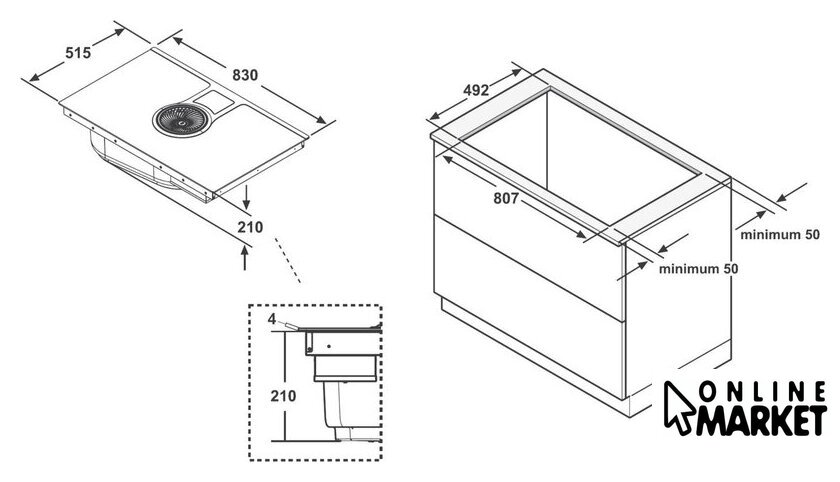 515
830
210
4
210
492
807
minimum 50
minimum 50
ONLINE
MARKET