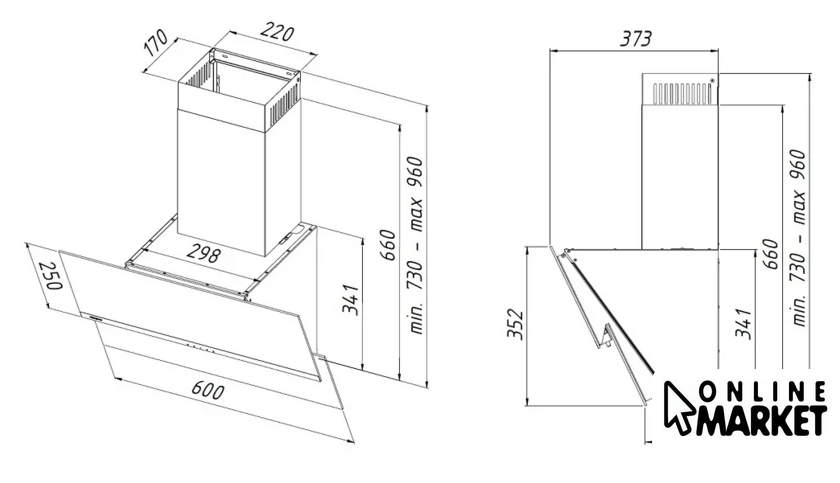 170
220
298
250
600
341
660
min. 730 – max 960
373
352
341
660
min. 730 – max 960
ONLINE
MARKET