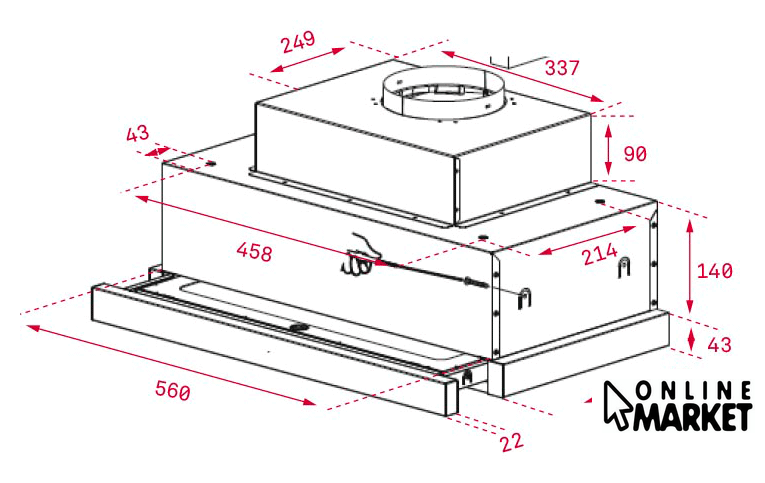 249
337
43
90
458
214
140
43
560
22
ONLINE
MARKET