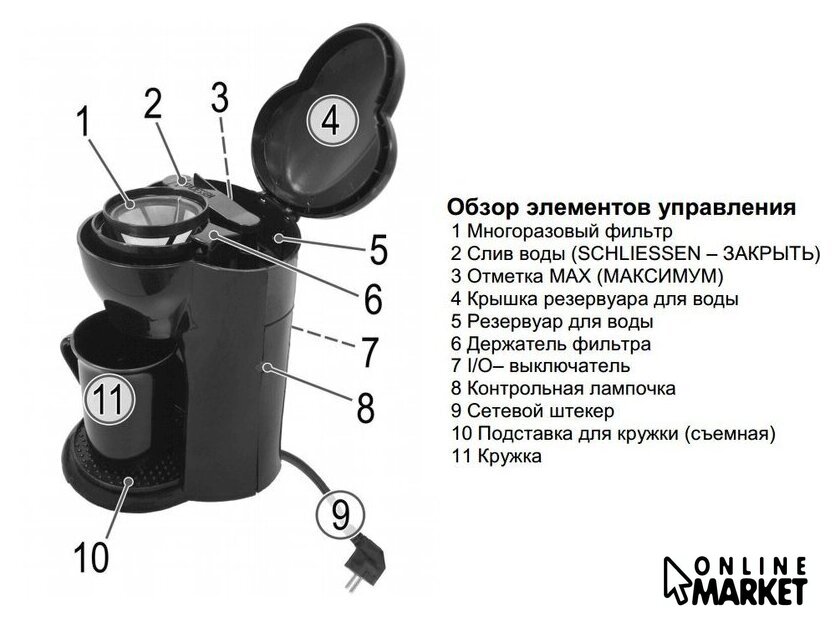 1
2
3
4
5
6
7
8
9
10
11

Обзор элементов управления
1 Многоразовый фильтр
2 Слив воды (SCHLIESSEN – ЗАКРЫТЬ)
3 Отметка MAX (МАКСИМУМ)
4 Крышка резервуара для воды
5 Резервуар для воды
6 Держатель фильтра
7 I/O– выключатель
8 Контрольная лампочка
9 Сетевой штекер
10 Подставка для кружки (съемная)
11 Кружка

ONLINE MARKET