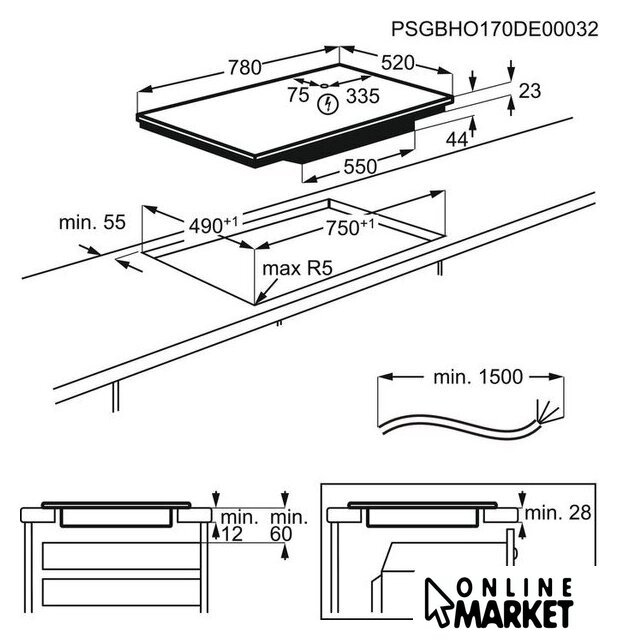 PSGBHO170DE00032

780
520
75
335
23
44
550

min. 55
$490^{+1}$
$750^{+1}$
max R5

min. 1500

min.
12
min.
60

min. 28

ONLINE
MARKET