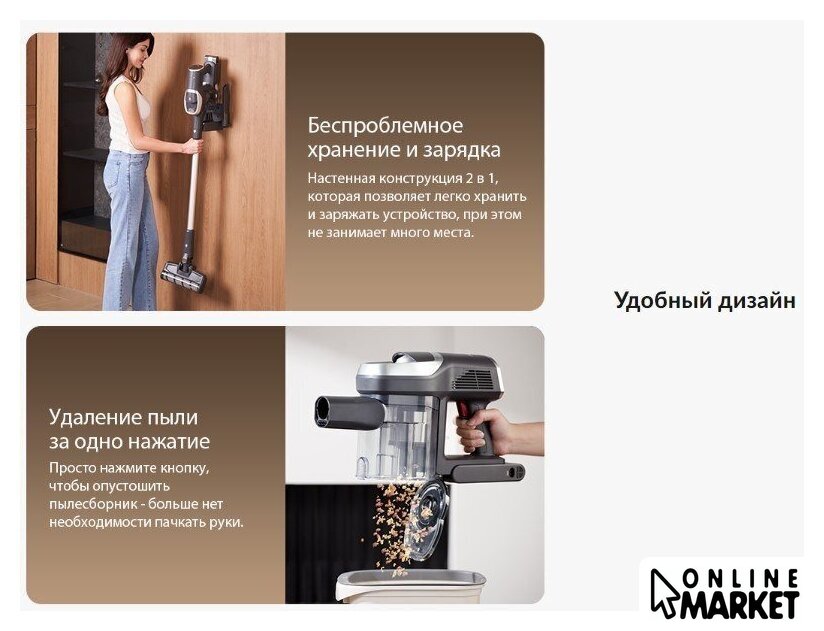 Беспроблемное хранение и зарядка

Настенная конструкция 2 в 1, которая позволяет легко хранить и заряжать устройство, при этом не занимает много места.

Удобный дизайн

Удаление пыли за одно нажатие

Просто нажмите кнопку, чтобы опустошить пылесборник - больше нет необходимости пачкать руки.

ONLINE MARKET