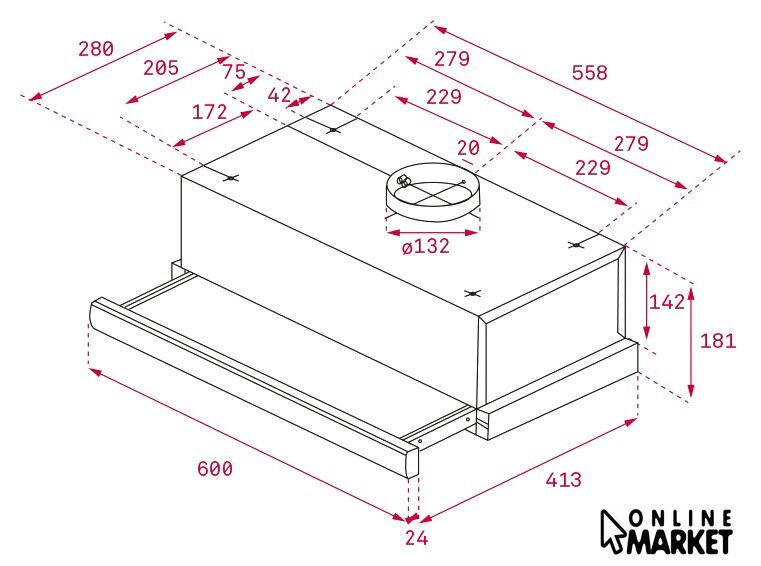 280
205
75
42
172
279
558
229
20
279
229
ø132
142
181
600
413
24
ONLINE
MARKET