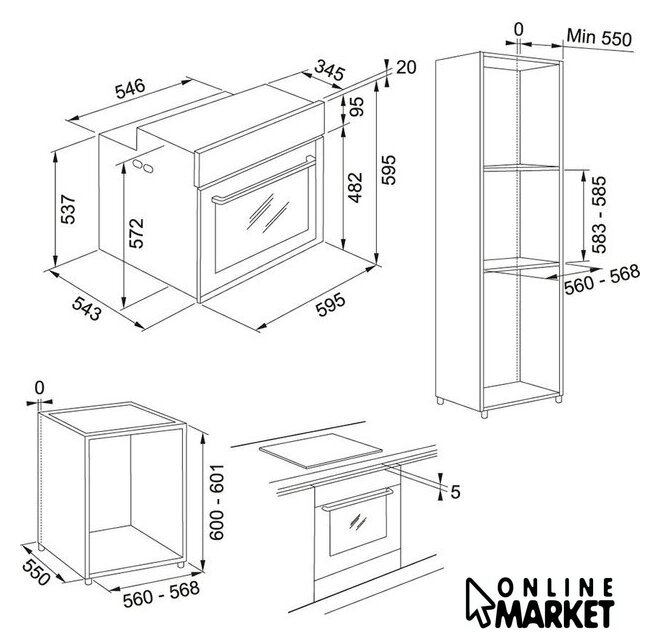 546
345
20
95
537
572
482
595
543
595
0
Min 550
583 - 585
560 - 568
0
600 - 601
550
560 - 568
5
ONLINE
MARKET