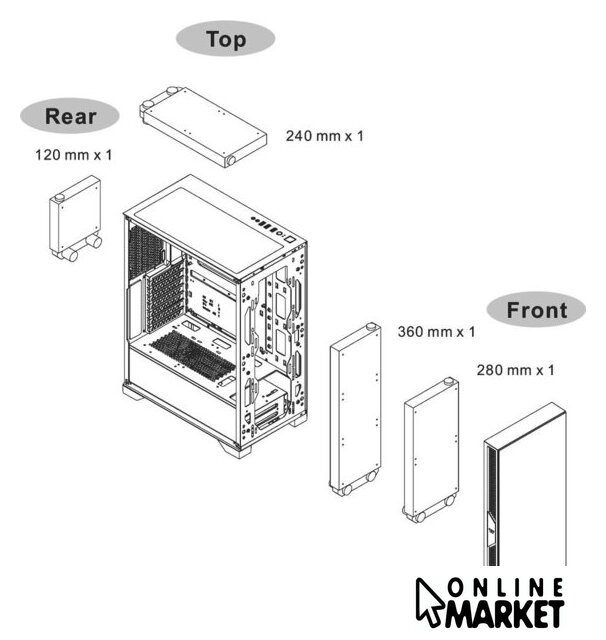 Top

Rear

240 mm x 1

120 mm x 1

Front

360 mm x 1

280 mm x 1

ONLINE
MARKET