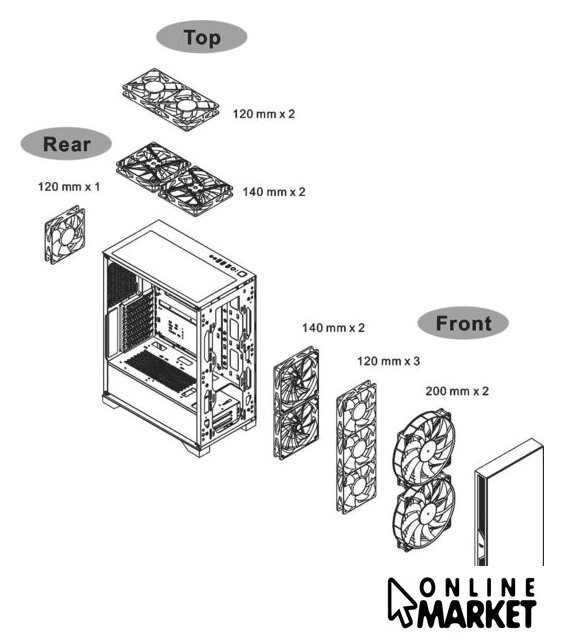 Top

120 mm x 2

Rear

120 mm x 1

140 mm x 2

140 mm x 2

Front

120 mm x 3

200 mm x 2

ONLINE
MARKET