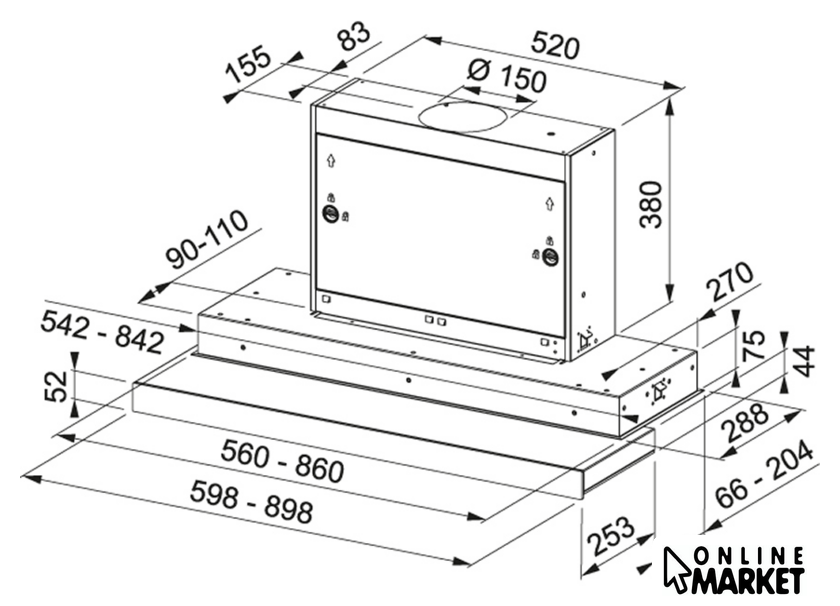 155
83
520
Ø 150
380
90-110
270
542 - 842
75
44
52
288
560 - 860
66 - 204
598 - 898
253
ONLINE
MARKET