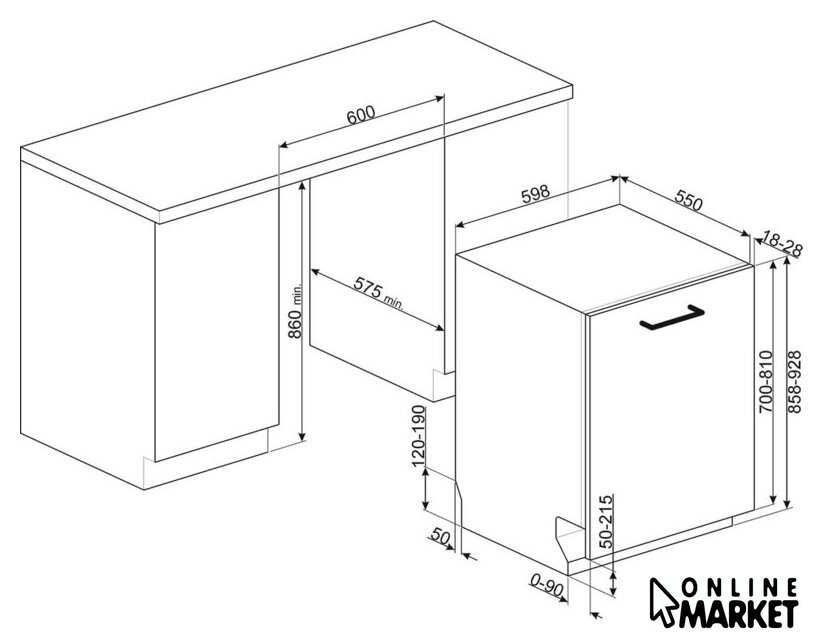 600
860 min.
575 min.
598
550
18-28
700-810
858-928
120-190
50
50-215
0-90
ONLINE
MARKET