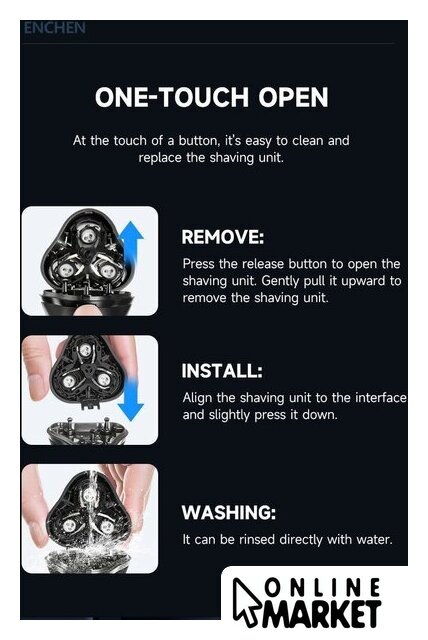 ENCHEN

ONE-TOUCH OPEN

At the touch of a button, it's easy to clean and replace the shaving unit.

REMOVE:

Press the release button to open the shaving unit. Gently pull it upward to remove the shaving unit.

INSTALL:

Align the shaving unit to the interface and slightly press it down.

WASHING:

It can be rinsed directly with water.

ONLINE MARKET