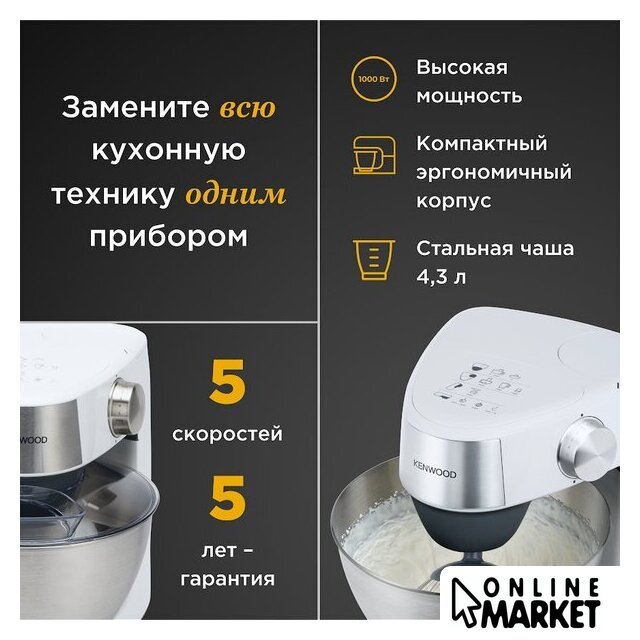 Замените всю кухонную технику одним прибором

1000 Вт

Высокая мощность

Компактный эргономичный корпус

Стальная чаша 4,3 л

KENWOOD

5 скоростей

5 лет – гарантия

KENWOOD

ONLINE MARKET