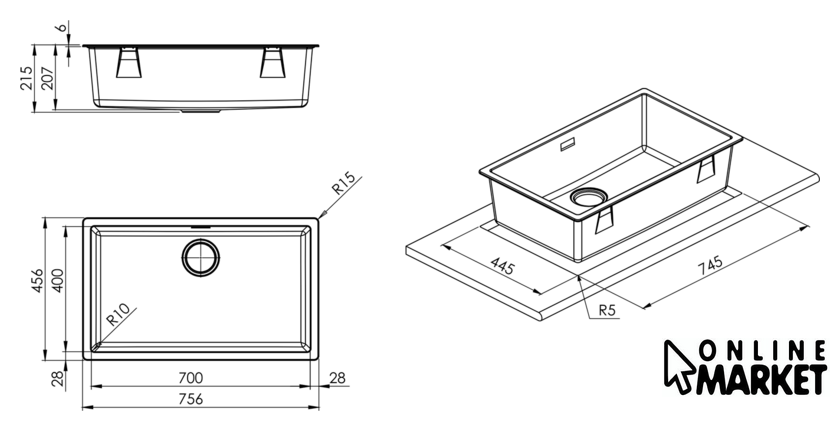 6
215
207
R15
456
400
R10
28
700
28
756
445
745
R5
ONLINE
MARKET