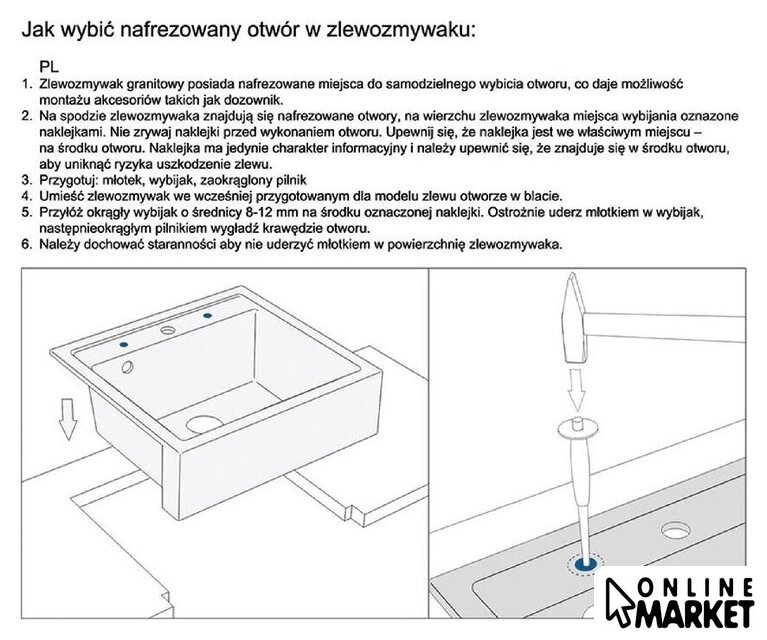 Jak wybić nafrezowany otwór w zlewozmywaku:

PL

1. Zlewozmywak granitowy posiada nafrezowane miejsca do samodzielnego wybicia otworu, co daje możliwość montażu akcesoriów takich jak dozownik.
2. Na spodzie zlewozmywaka znajdują się nafrezowane otwory, na wierzchu zlewozmywaka miejsca wybijania oznazone naklejkami. Nie zrywaj naklejki przed wykonaniem otworu. Upewnij się, że naklejka jest we właściwym miejscu – na środku otworu. Naklejka ma jedynie charakter informacyjny i należy upewnić się, że znajduje się w środku otworu, aby uniknąć ryzyka uszkodzenie zlewu.
3. Przygotuj: młotek, wybijak, zaokrąglony pilnik
4. Umieść zlewozmywak we wcześniej przygotowanym dla modelu zlewu otworze w blacie.
5. Przyłóż okrągły wybijak o średnicy 8-12 mm na środku oznaczonej naklejki. Ostrożnie uderz młotkiem w wybijak, następnieokrągłym pilnikiem wygładź krawędzie otworu.
6. Należy dochować staranności aby nie uderzyć młotkiem w powierzchnię zlewozmywaka.

ONLINE MARKET