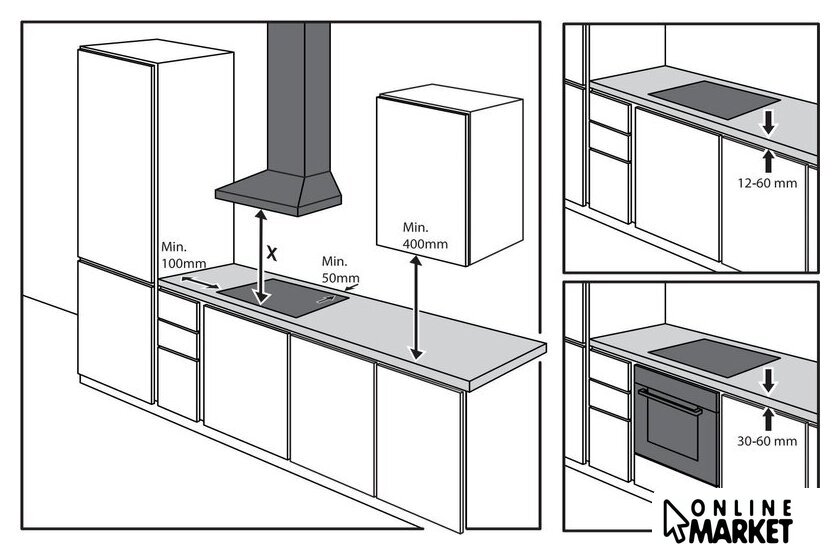 Min.
100mm

X

Min.
50mm

Min.
400mm

12-60 mm

30-60 mm

ONLINE
MARKET