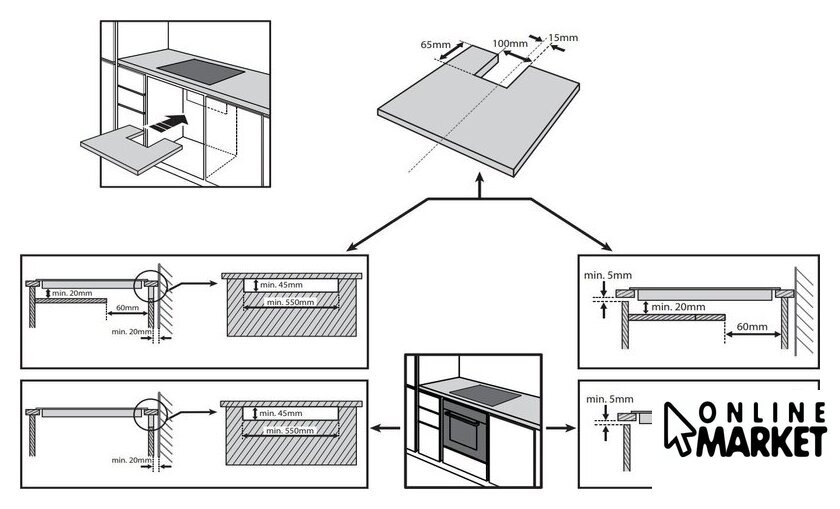 65mm
100mm
15mm

min. 20mm
60mm
min. 20mm

min. 45mm
min. 550mm

min. 5mm
min. 20mm
60mm

min. 20mm

min. 45mm
min. 550mm

min. 5mm

ONLINE
MARKET