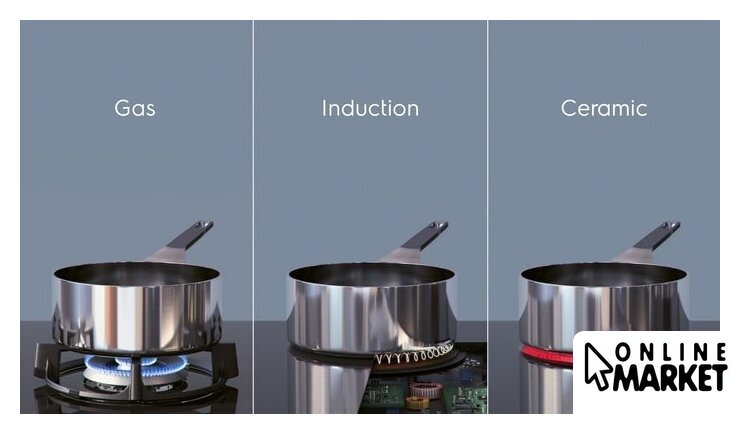 Gas

Induction

Ceramic

ONLINE MARKET