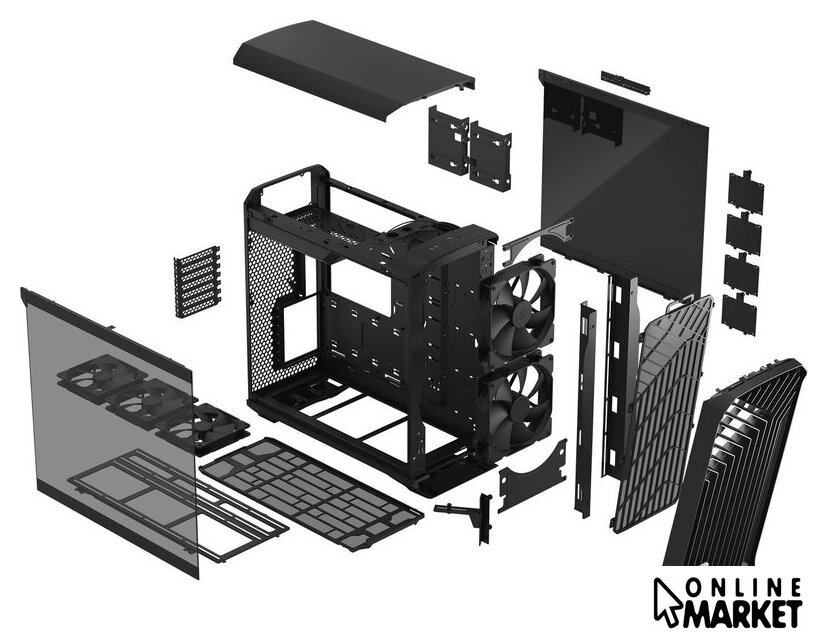 ONLINE
MARKET