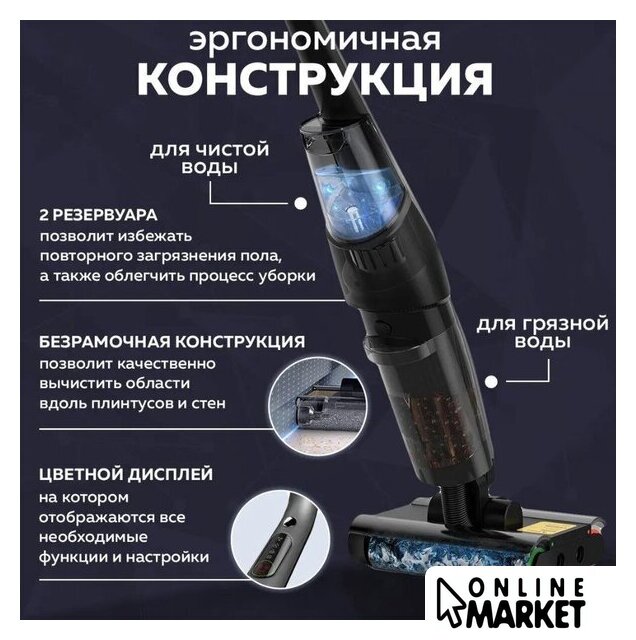 эргономичная
КОНСТРУКЦИЯ

для чистой воды

2 РЕЗЕРВУАРА
позволит избежать повторного загрязнения пола, а также облегчить процесс уборки

для грязной воды

БЕЗРАМОЧНАЯ КОНСТРУКЦИЯ
позволит качественно вычистить области вдоль плинтусов и стен

ЦВЕТНОЙ ДИСПЛЕЙ
на котором отображаются все необходимые функции и настройки

ONLINE
MARKET