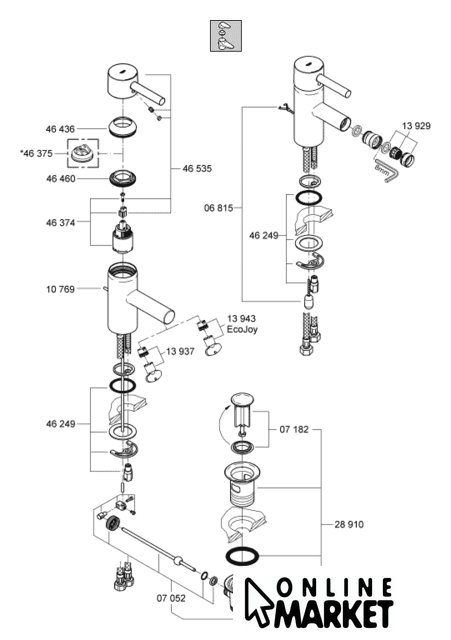 46 436
*46 375
46 460
46 535
46 374
10 769
13 943
EcoJoy
13 937
46 249
07 052
13 929
8mm
06 815
46 249
07 182
28 910
ONLINE
MARKET