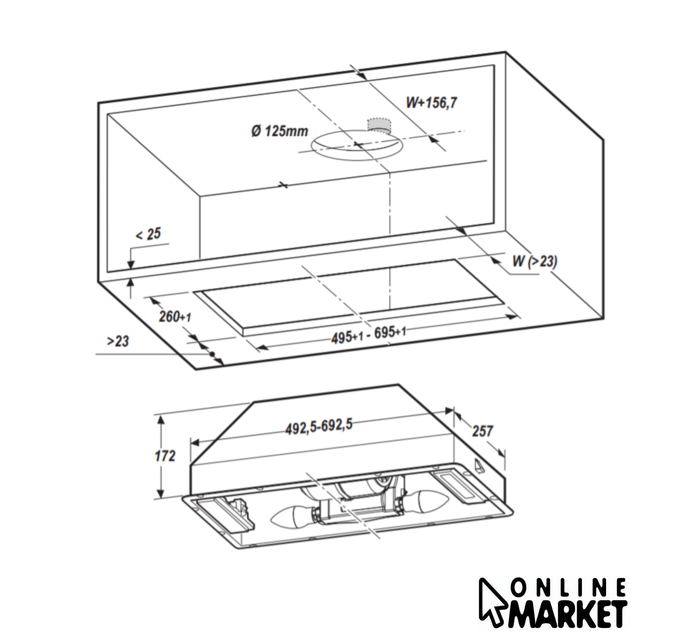 W+156,7

Ø 125mm

< 25

W (>23)

260+1

>23

495+1 - 695+1

492,5-692,5

257

172

ONLINE
MARKET