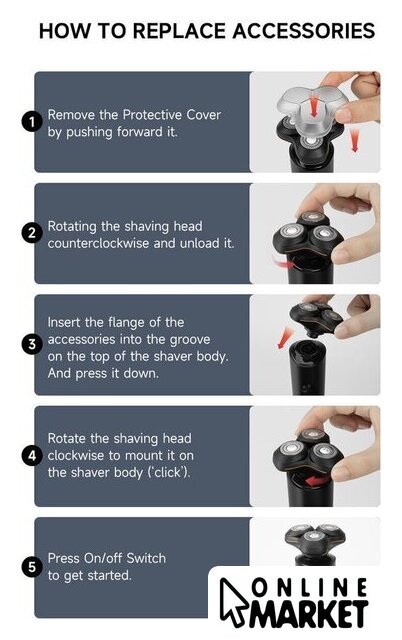 HOW TO REPLACE ACCESSORIES

1 Remove the Protective Cover by pushing forward it.

2 Rotating the shaving head counterclockwise and unload it.

3 Insert the flange of the accessories into the groove on the top of the shaver body. And press it down.

4 Rotate the shaving head clockwise to mount it on the shaver body ('click').

5 Press On/off Switch to get started.

ONLINE MARKET