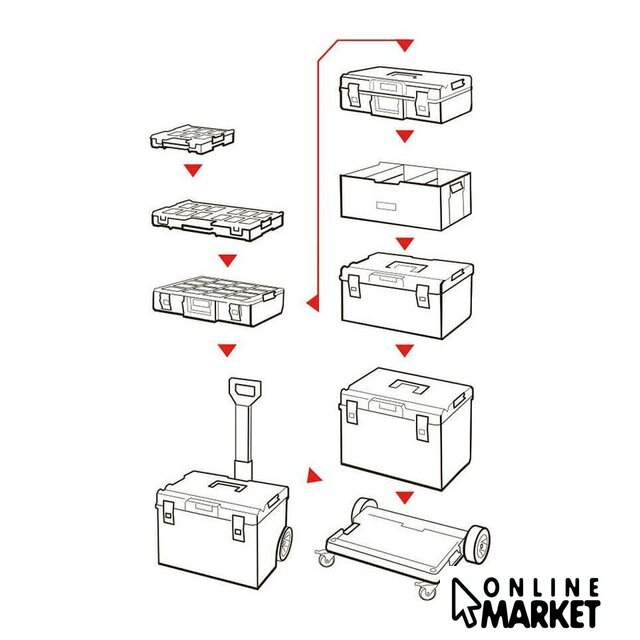 ONLINE
MARKET