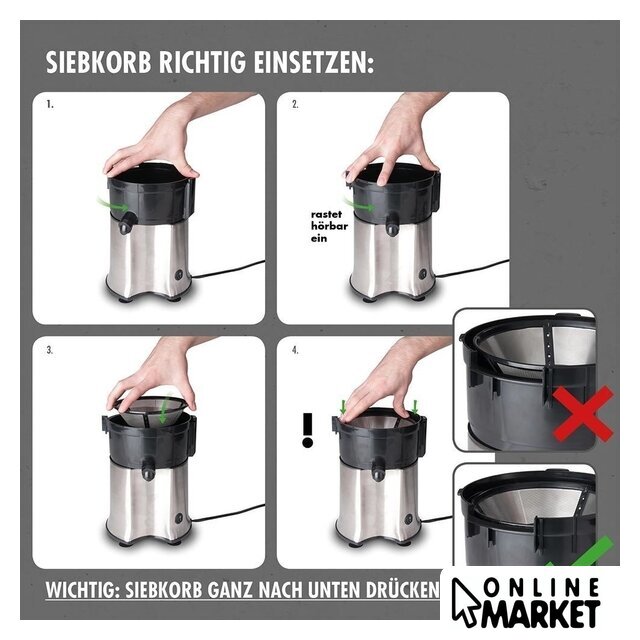 SIEBKORB RICHTIG EINSETZEN:

1.

2.

rastet hörbar ein

3.

4.

!

WICHTIG: SIEBKORB GANZ NACH UNTEN DRÜCKEN

ONLINE MARKET