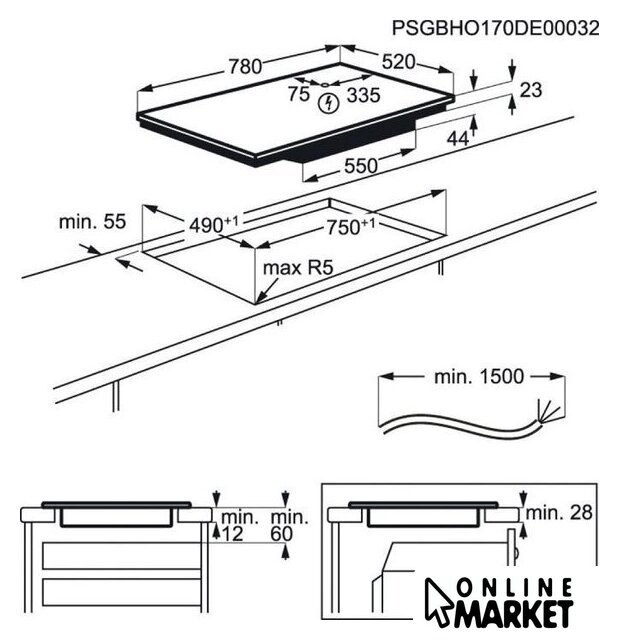 PSGBHO170DE00032

780
520
75
335
23
44
550

min. 55
$490^{+1}$
$750^{+1}$
max R5

min. 1500

min.
12
min.
60

min. 28

ONLINE
MARKET