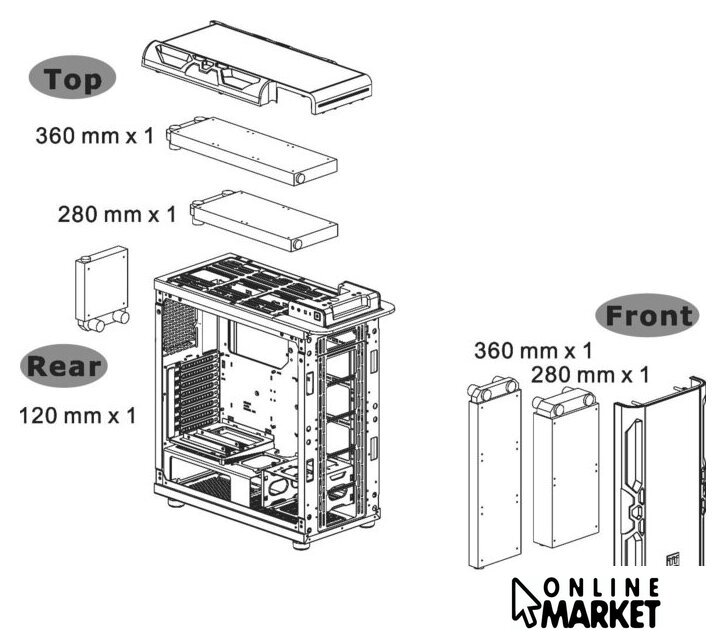 Top

360 mm x 1

280 mm x 1

Rear

120 mm x 1

Front

360 mm x 1

280 mm x 1

ONLINE MARKET