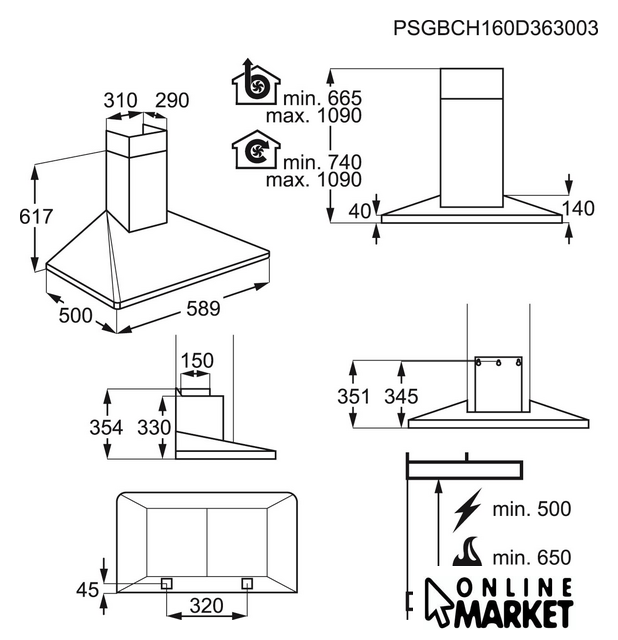 PSGBCH160D363003

310 290

617

500 589

min. 665
max. 1090

min. 740
max. 1090

40 140

150

354 330

351 345

45

320

min. 500

min. 650

ONLINE
MARKET