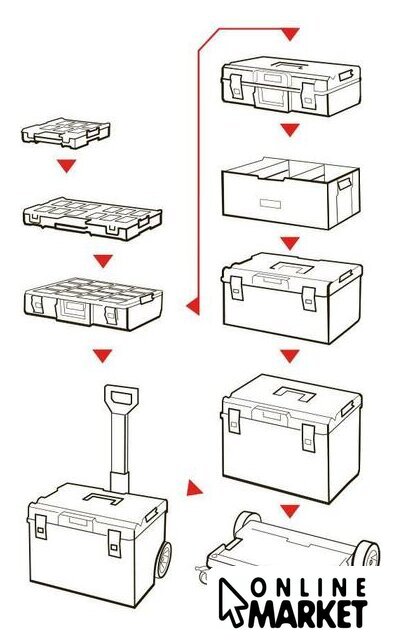 ONLINE MARKET