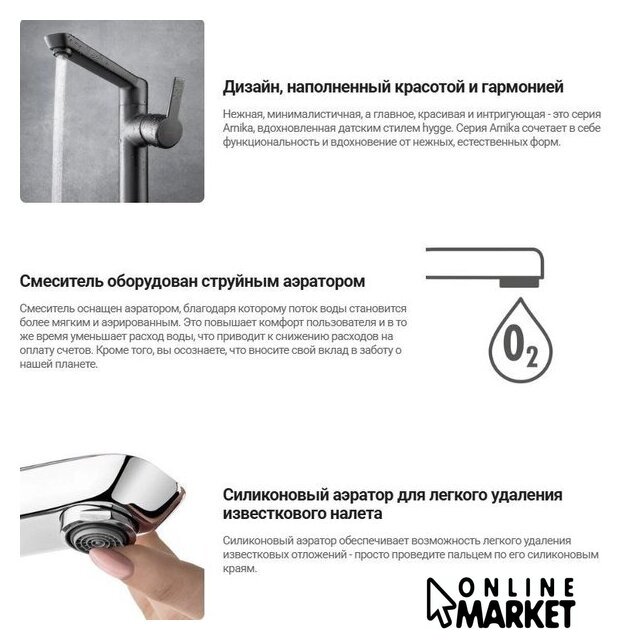 Дизайн, наполненный красотой и гармонией

Нежная, минималистичная, а главное, красивая и интригующая - это серия Arnika, вдохновленная датским стилем hygge. Серия Arnika сочетает в себе функциональность и вдохновение от нежных, естественных форм.

Смеситель оборудован струйным аэратором

Смеситель оснащен аэратором, благодаря которому поток воды становится более мягким и аэрированным. Это повышает комфорт пользователя и в то же время уменьшает расход воды, что приводит к снижению расходов на оплату счетов. Кроме того, вы осознаете, что вносите свой вклад в заботу о нашей планете.

$O_2$

Силиконовый аэратор для легкого удаления известкового налета

Силиконовый аэратор обеспечивает возможность легкого удаления известковых отложений - просто проведите пальцем по его силиконовым краям.

ONLINE MARKET