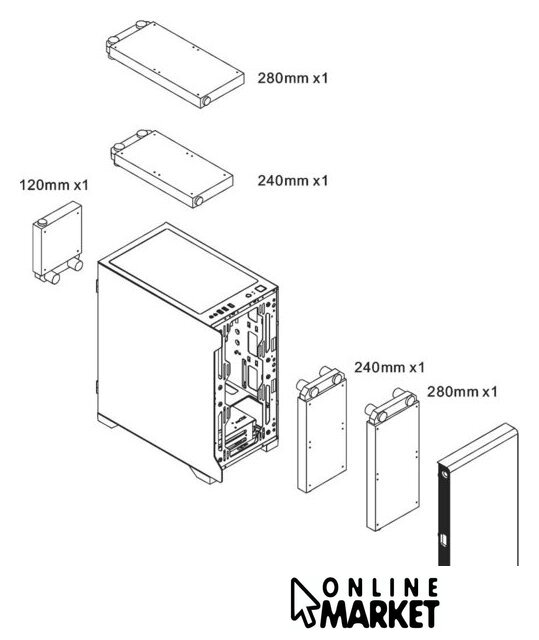 280mm x1

240mm x1

120mm x1

240mm x1

280mm x1

ONLINE
MARKET