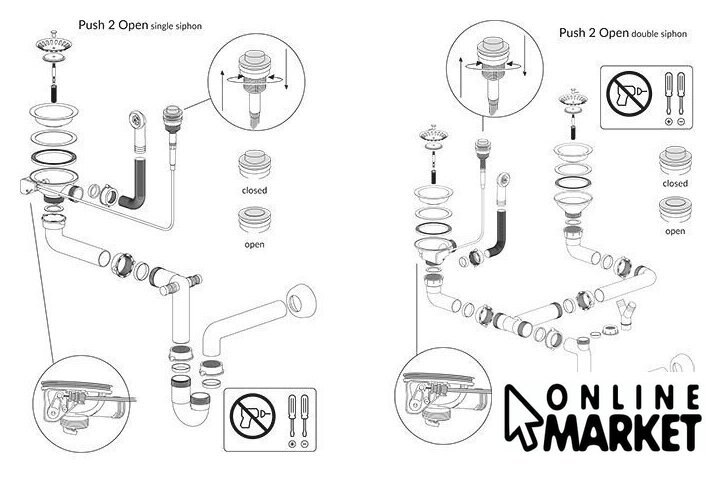 Push 2 Open single siphon

closed

open

Push 2 Open double siphon

closed

open

ONLINE
MARKET