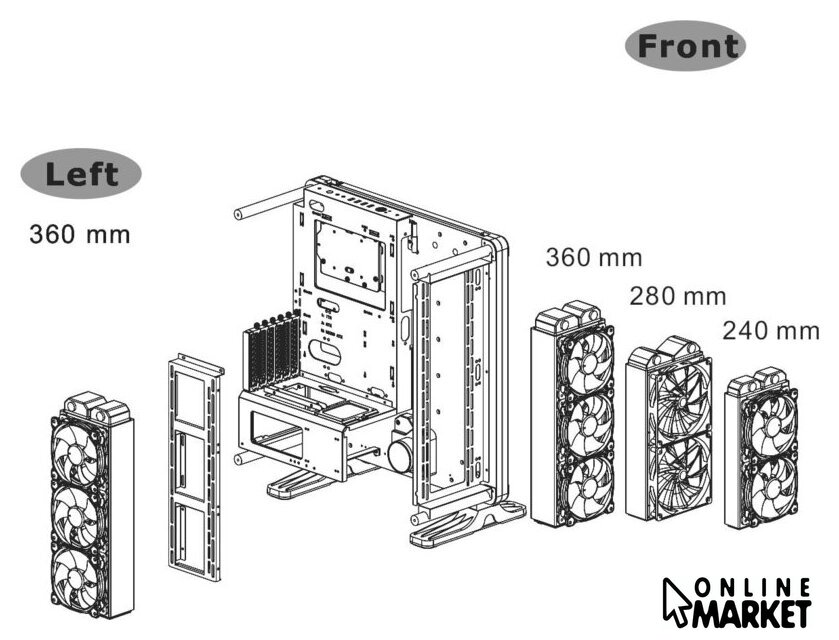 Front

Left

360 mm

360 mm

280 mm

240 mm

ONLINE MARKET