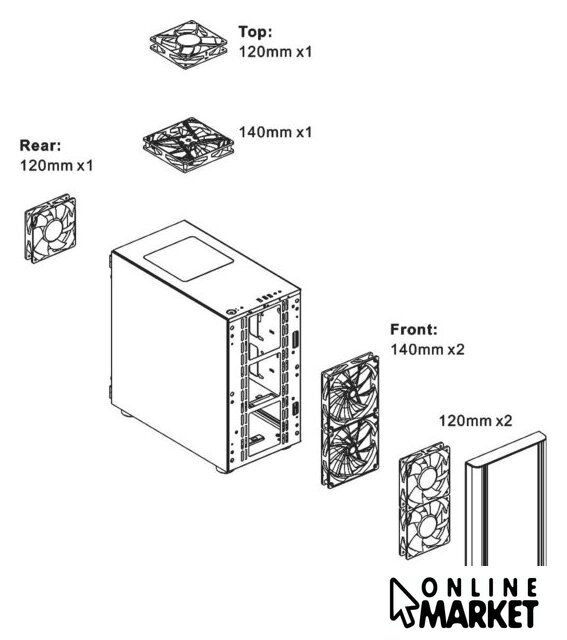 Top:
120mm x1

140mm x1

Rear:
120mm x1

Front:
140mm x2

120mm x2

ONLINE
MARKET