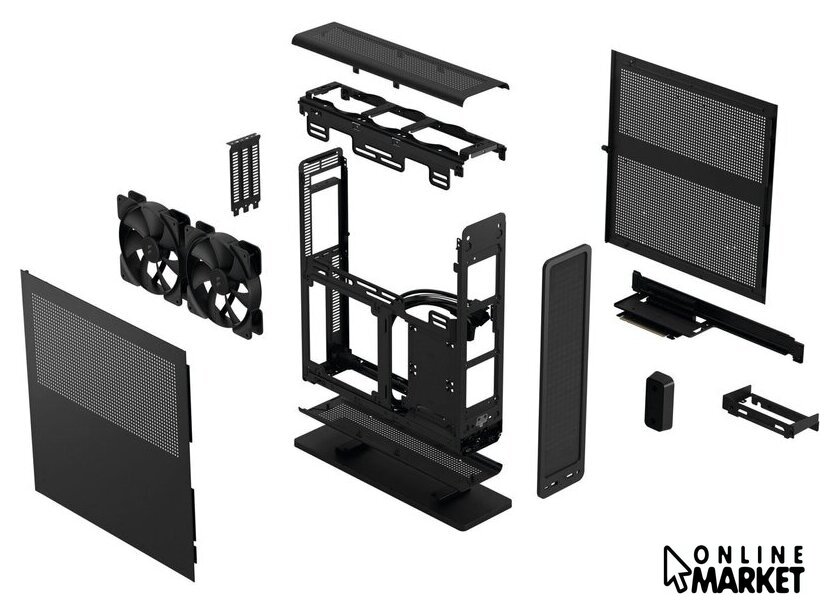 ONLINE
MARKET