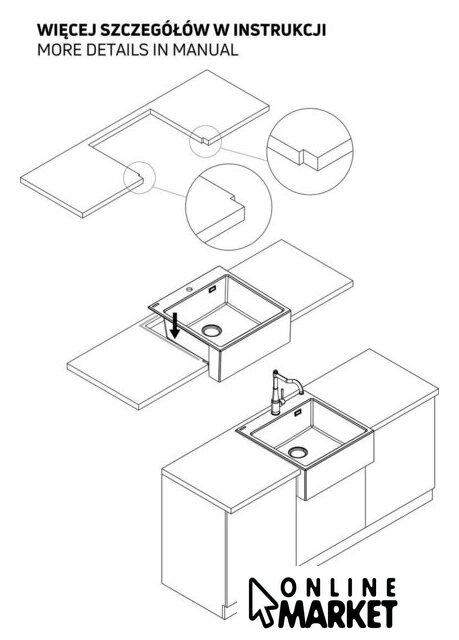 WIĘCEJ SZCZEGÓŁÓW W INSTRUKCJI
MORE DETAILS IN MANUAL

ONLINE
MARKET