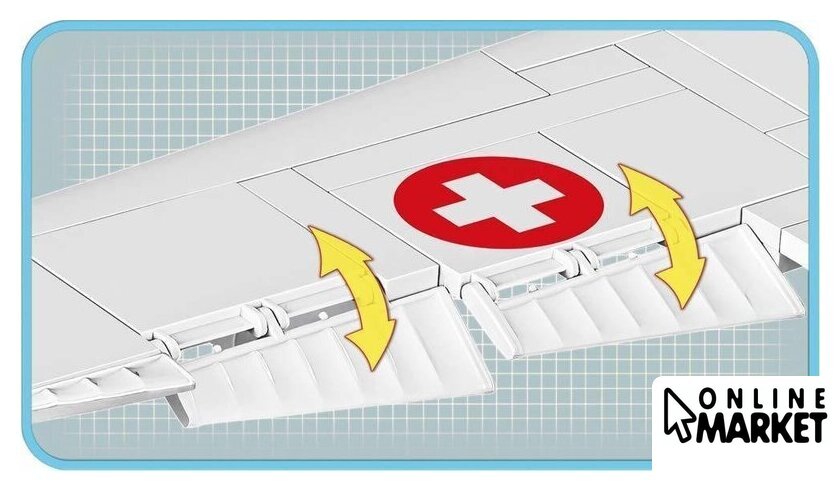 ONLINE
MARKET