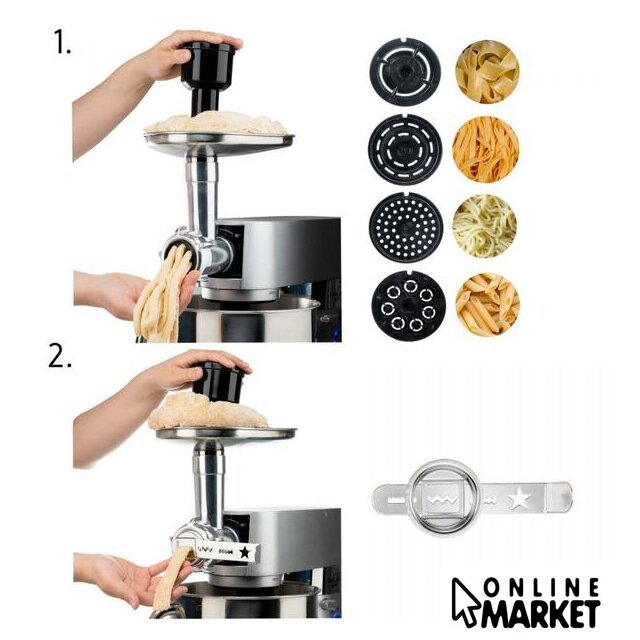 1.

2.

ONLINE
MARKET