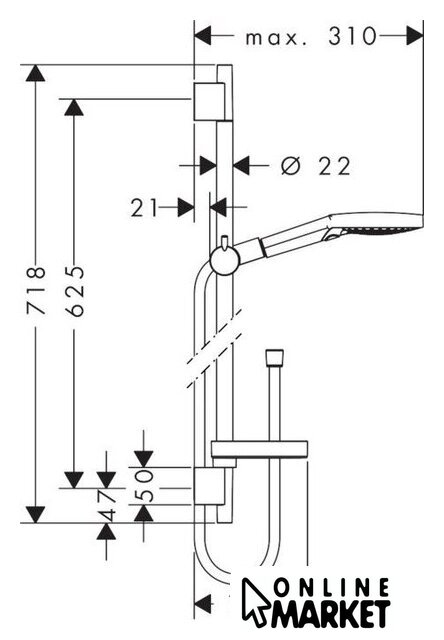 max. 310
Ø 22
21
718
625
50
47
ONLINE
MARKET