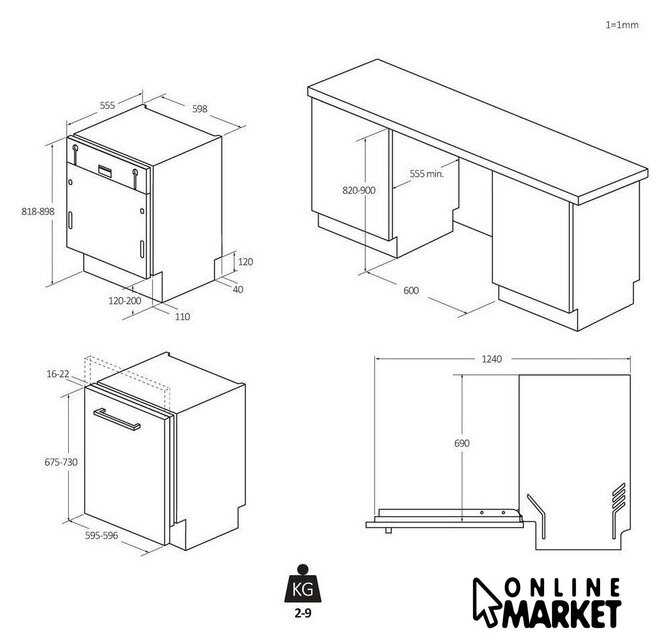 1=1mm

555
598
818-898
120
40
120-200
110

820-900
555 min.
600

16-22
675-730
595-596

1240
690

KG
2-9

ONLINE
MARKET