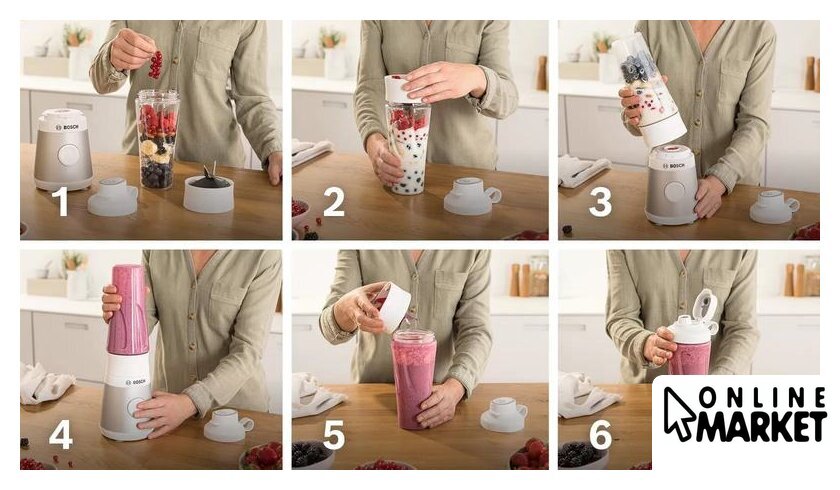 BOSCH
1
2
BOSCH
3
BOSCH
4
5
6
ONLINE
MARKET