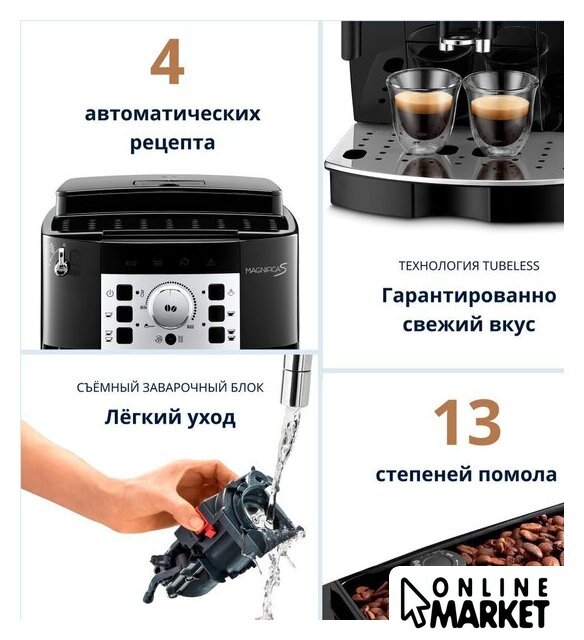 4

автоматических рецепта

MAGNIFICA S

ТЕХНОЛОГИЯ TUBELESS

Гарантированно свежий вкус

СЪЁМНЫЙ ЗАВАРОЧНЫЙ БЛОК

Лёгкий уход

13

степеней помола

ONLINE MARKET