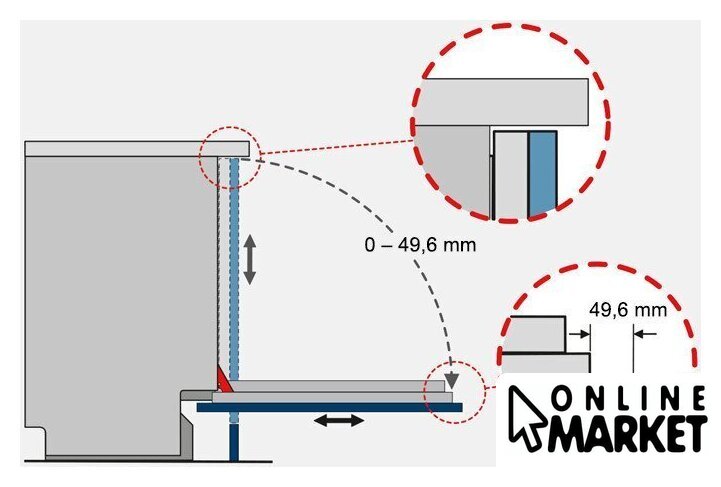 0 – 49,6 mm

49,6 mm

ONLINE
MARKET