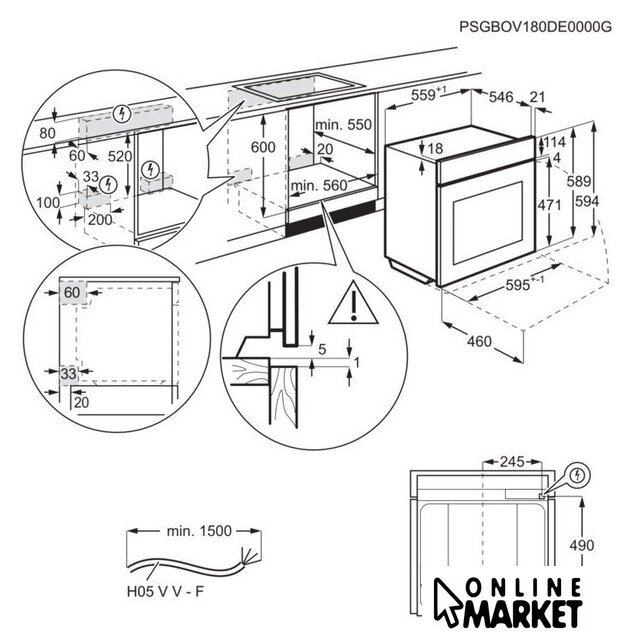 PSGBOV180DE0000G

80
60
520
33
100
200

600
min. 550
20
min. 560

$559^{+1}$
546
21
18
114
4
589
594
471
$595^{+-1}$
460

60
33
20

5
1

245
490

min. 1500
H05 V V - F

ONLINE
MARKET