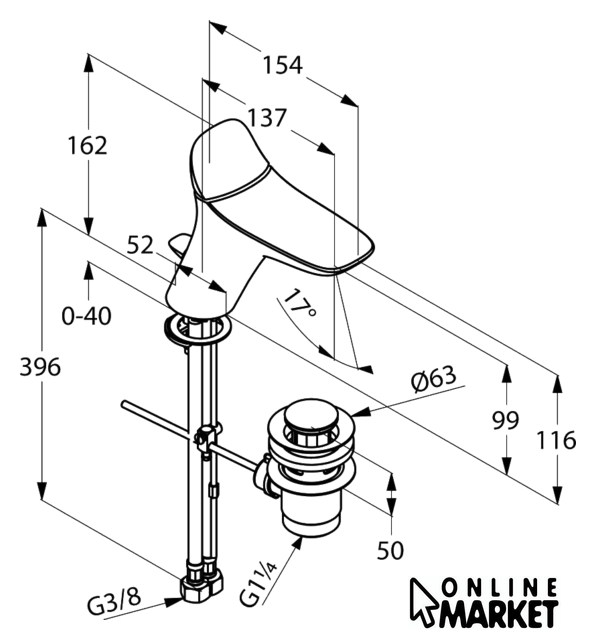 154
137
162
52
0-40
17°
396
Ø63
99
116
50
G1¼
G3/8
ONLINE
MARKET