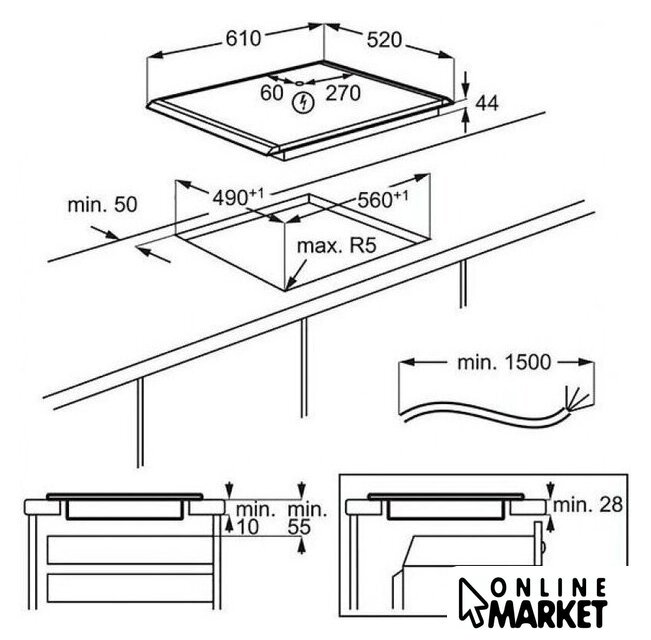 610
520
60
270
44
min. 50
$490^{+1}$
$560^{+1}$
max. R5
min. 1500
min.
10
min.
55
min. 28
ONLINE
MARKET