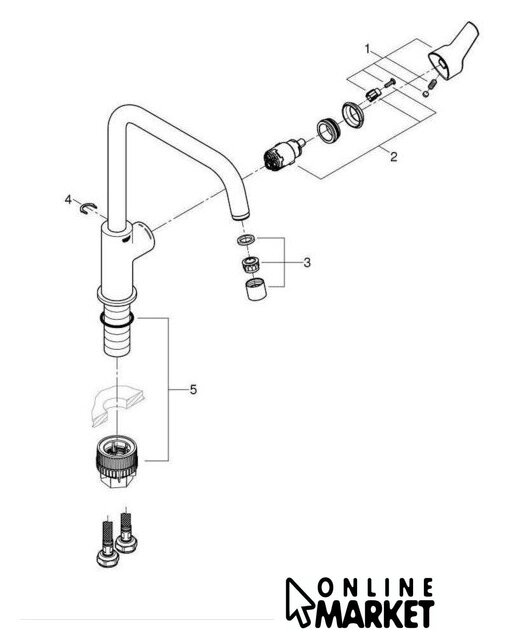 1
2
4
3
5
ONLINE
MARKET