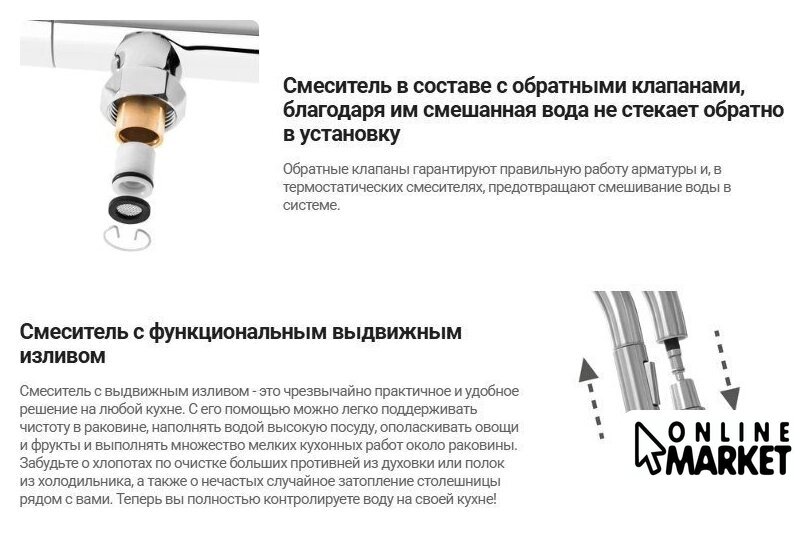 Смеситель в составе с обратными клапанами, благодаря им смешанная вода не стекает обратно в установку

Обратные клапаны гарантируют правильную работу арматуры и, в термостатических смесителях, предотвращают смешивание воды в системе.

Смеситель с функциональным выдвижным изливом

Смеситель с выдвижным изливом - это чрезвычайно практичное и удобное решение на любой кухне. С его помощью можно легко поддерживать чистоту в раковине, наполнять водой высокую посуду, ополаскивать овощи и фрукты и выполнять множество мелких кухонных работ около раковины. Забудьте о хлопотах по очистке больших противней из духовки или полок из холодильника, а также о нечастых случайное затопление столешницы рядом с вами. Теперь вы полностью контролируете воду на своей кухне!

ONLINE MARKET