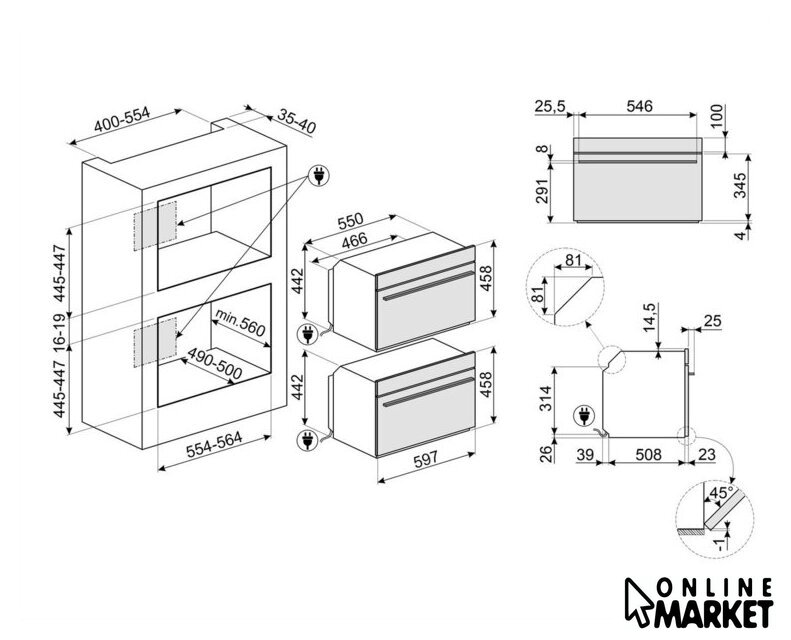 400-554
35-40
445-447
16-19
445-447
min.560
490-500
554-564
550
466
442
458
442
458
597
25,5
546
100
8
291
345
4
81
81
14,5
25
314
26
39
508
23
45°
-1
ONLINE
MARKET